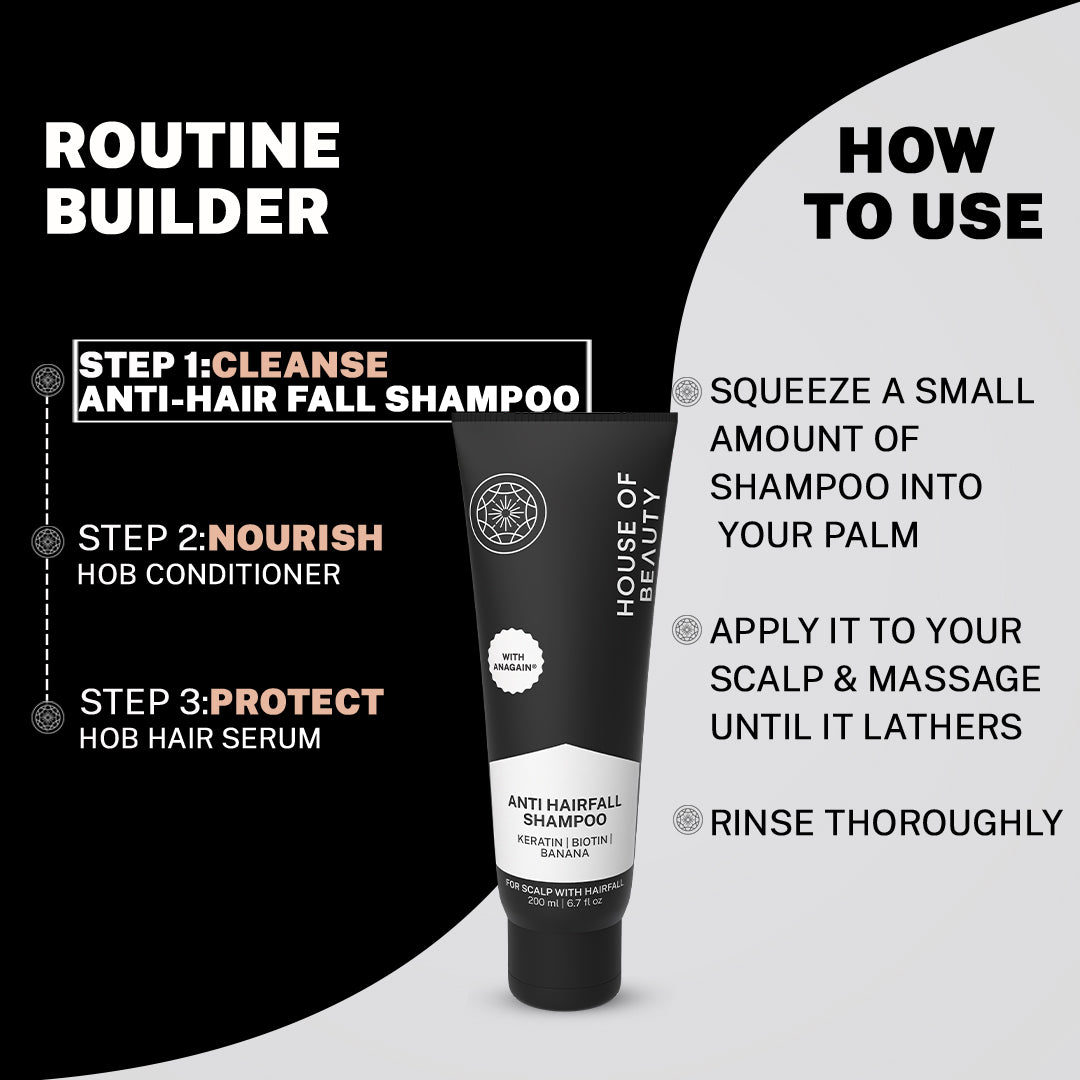 ROUTINE BUILDER

STEP 1:CLEANSE
ANTI-HAIR FALL SHAMPOO

STEP 2:NOURISH
HOB CONDITIONER

STEP 3:PROTECT
HOB HAIR SERUM

HOUSE OF BEAUTY

WITH ANAGAIN®

ANTI HAIRFALL SHAMPOO
KERATIN | BIOTIN | BANANA

FOR SCALP WITH HAIRFALL
200 ml | 6.7 fl oz

HOW TO USE

SQUEEZE A SMALL AMOUNT OF SHAMPOO INTO YOUR PALM

APPLY IT TO YOUR SCALP & MASSAGE UNTIL IT LATHERS

RINSE THOROUGHLY