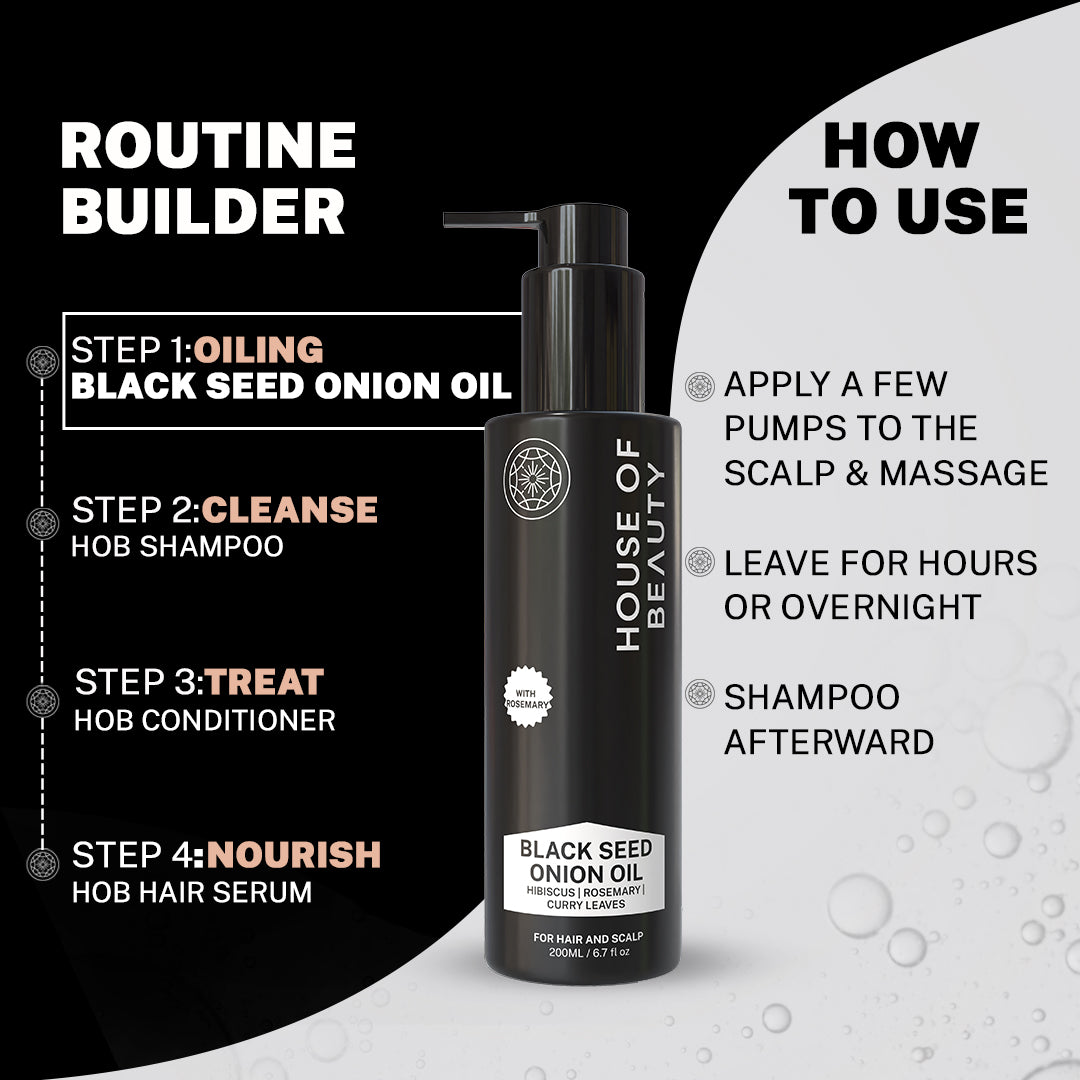 ROUTINE BUILDER

STEP 1:OILING
BLACK SEED ONION OIL

STEP 2:CLEANSE
HOB SHAMPOO

STEP 3:TREAT
HOB CONDITIONER

STEP 4:NOURISH
HOB HAIR SERUM

HOUSE OF BEAUTY

WITH ROSEMARY

BLACK SEED ONION OIL
HIBISCUS | ROSEMARY | CURRY LEAVES

FOR HAIR AND SCALP
200ML / 6.7 fl oz

HOW TO USE

APPLY A FEW PUMPS TO THE SCALP & MASSAGE

LEAVE FOR HOURS OR OVERNIGHT

SHAMPOO AFTERWARD