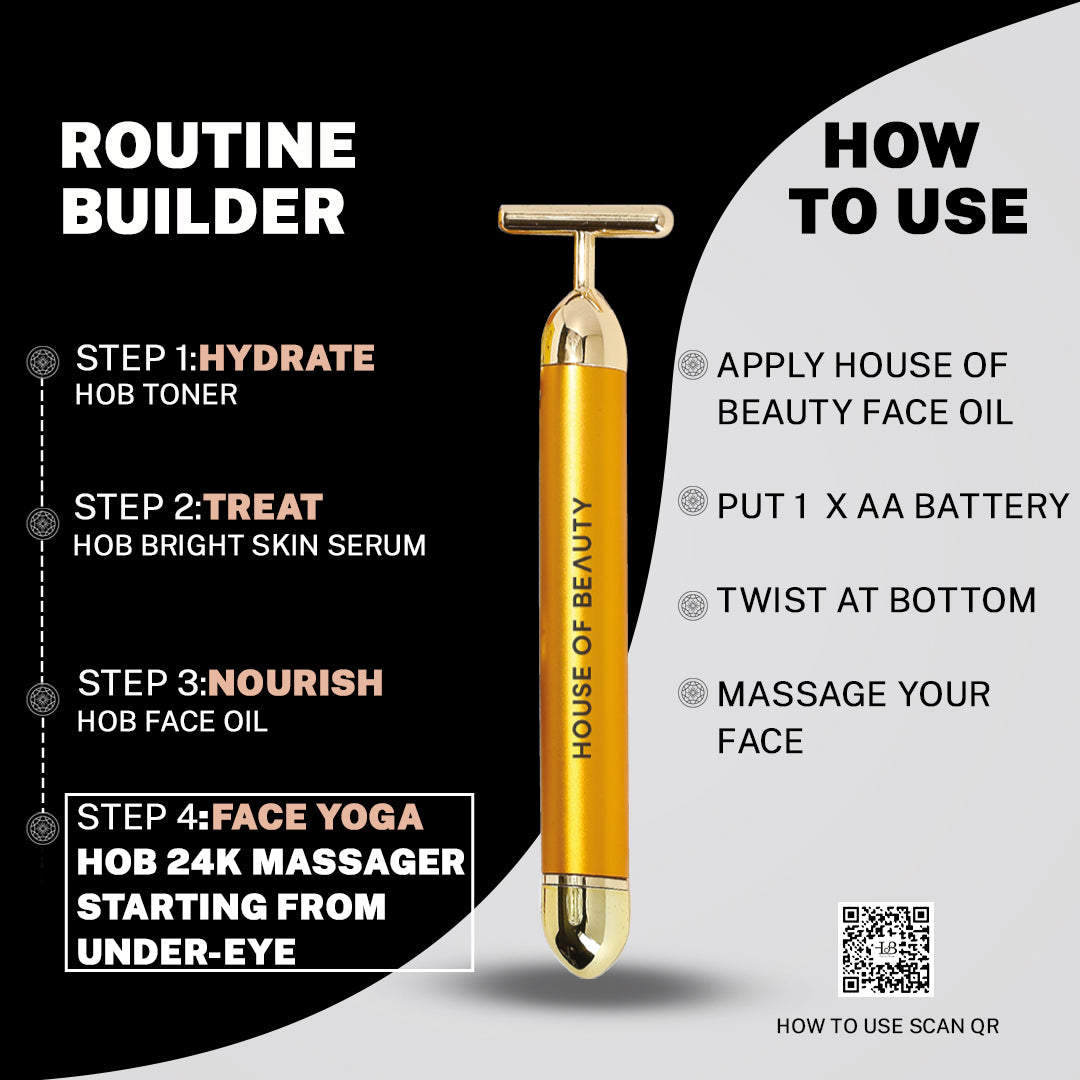 ROUTINE BUILDER

STEP 1:HYDRATE
HOB TONER

STEP 2:TREAT
HOB BRIGHT SKIN SERUM

STEP 3:NOURISH
HOB FACE OIL

STEP 4:FACE YOGA
HOB 24K MASSAGER STARTING FROM UNDER-EYE

HOUSE OF BEAUTY

HOW TO USE

APPLY HOUSE OF BEAUTY FACE OIL

PUT 1 X AA BATTERY

TWIST AT BOTTOM

MASSAGE YOUR FACE

HOW TO USE SCAN QR