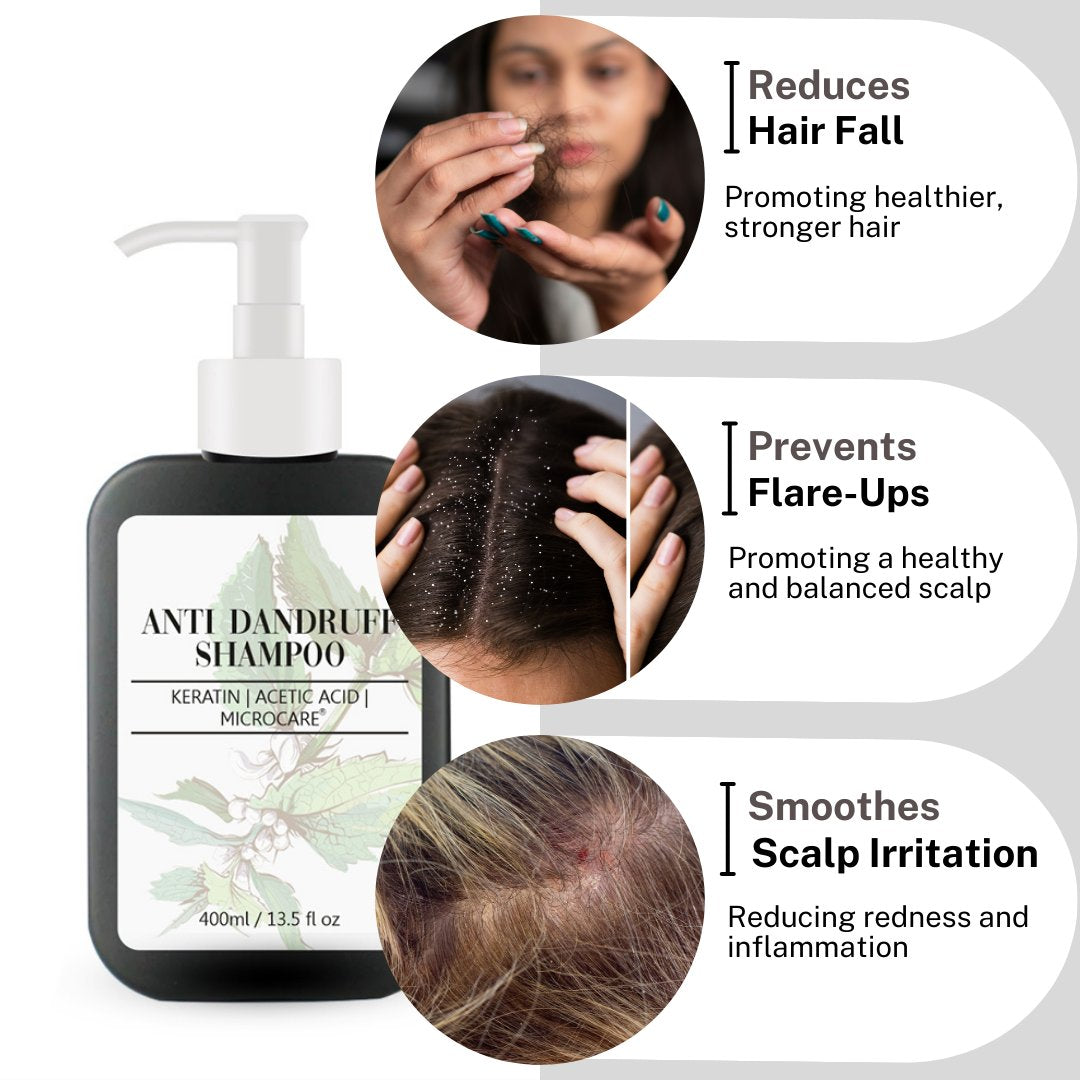 ANTI DANDRUFF SHAMPOO

KERATIN | ACETIC ACID | MICROCARE®

400ml / 13.5 fl oz

Reduces Hair Fall

Promoting healthier, stronger hair

Prevents Flare-Ups

Promoting a healthy and balanced scalp

Smoothes Scalp Irritation

Reducing redness and inflammation