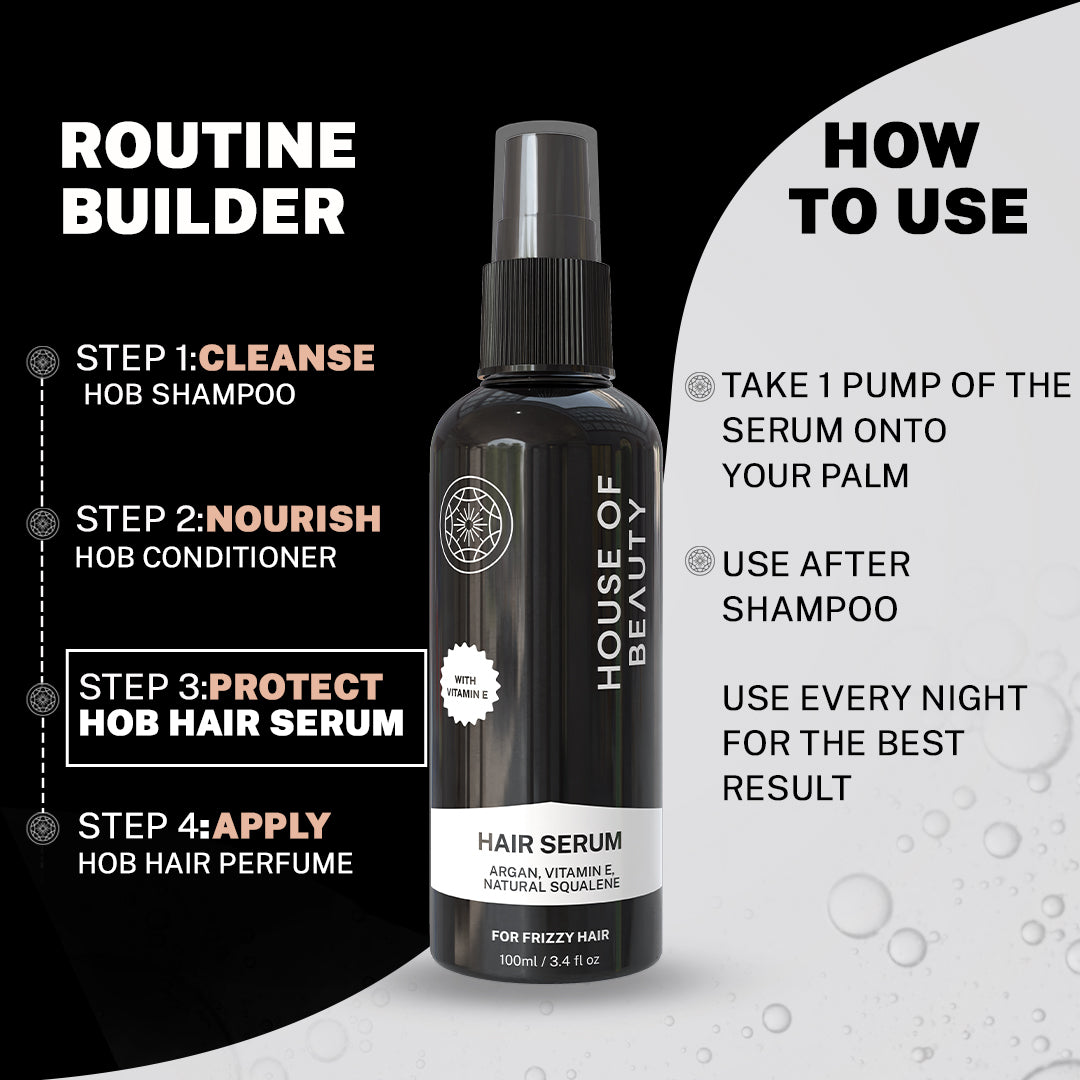 ROUTINE BUILDER

STEP 1:CLEANSE
HOB SHAMPOO

STEP 2:NOURISH
HOB CONDITIONER

STEP 3:PROTECT
HOB HAIR SERUM

STEP 4:APPLY
HOB HAIR PERFUME

HOUSE OF BEAUTY

WITH VITAMIN E

HAIR SERUM
ARGAN, VITAMIN E, NATURAL SQUALENE

FOR FRIZZY HAIR
100ml / 3.4 fl oz

HOW TO USE

TAKE 1 PUMP OF THE SERUM ONTO YOUR PALM

USE AFTER SHAMPOO

USE EVERY NIGHT FOR THE BEST RESULT