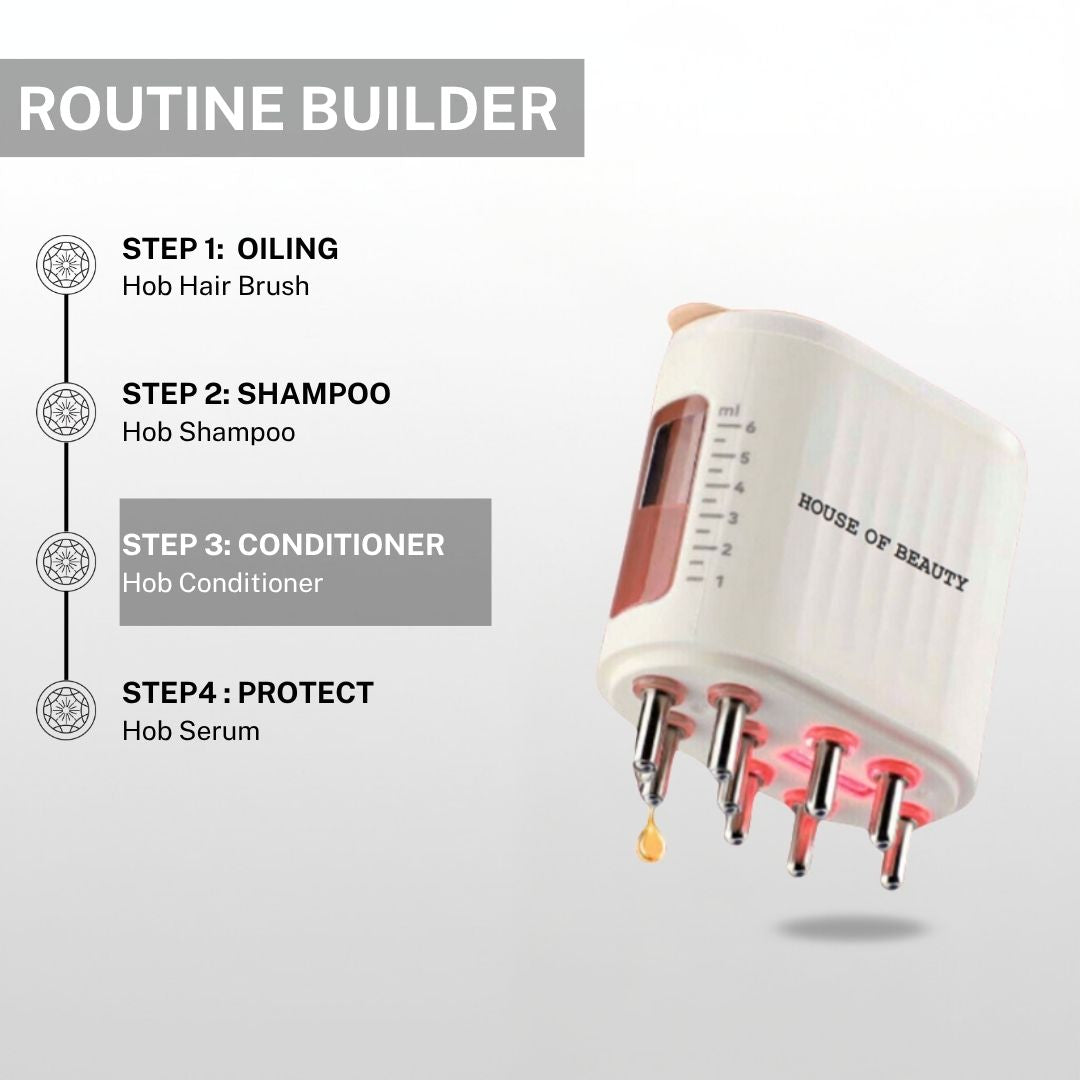 ROUTINE BUILDER

STEP 1: OILING
Hob Hair Brush

STEP 2: SHAMPOO
Hob Shampoo

STEP 3: CONDITIONER
Hob Conditioner

STEP4 : PROTECT
Hob Serum

ml
6
5
4
3
2
1

HOUSE OF BEAUTY