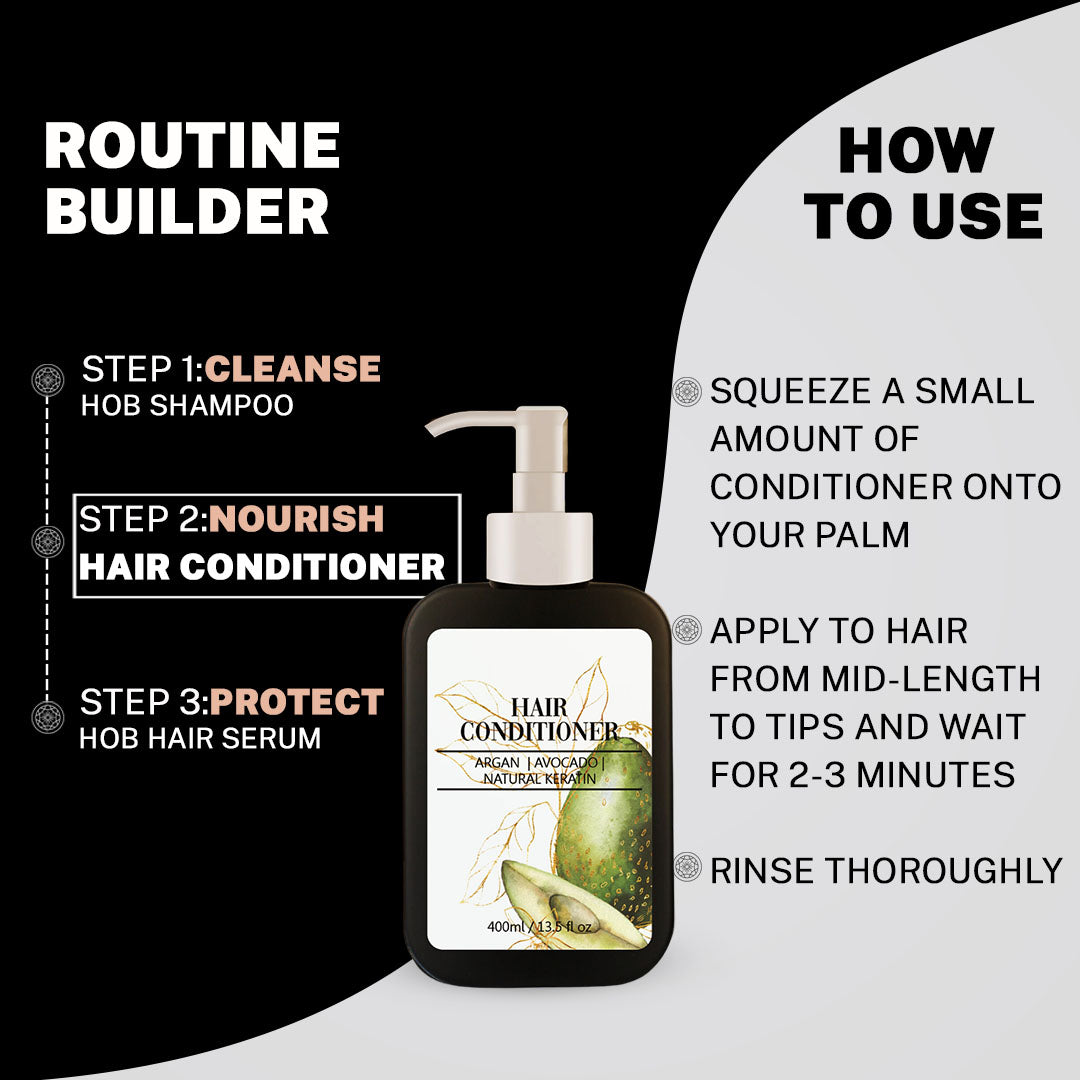 ROUTINE BUILDER

STEP 1:CLEANSE
HOB SHAMPOO

STEP 2:NOURISH
HAIR CONDITIONER

STEP 3:PROTECT
HOB HAIR SERUM

HAIR CONDITIONER
ARGAN | AVOCADO | NATURAL KERATIN
400ml / 13.5 fl oz

HOW TO USE

SQUEEZE A SMALL AMOUNT OF CONDITIONER ONTO YOUR PALM

APPLY TO HAIR FROM MID-LENGTH TO TIPS AND WAIT FOR 2-3 MINUTES

RINSE THOROUGHLY