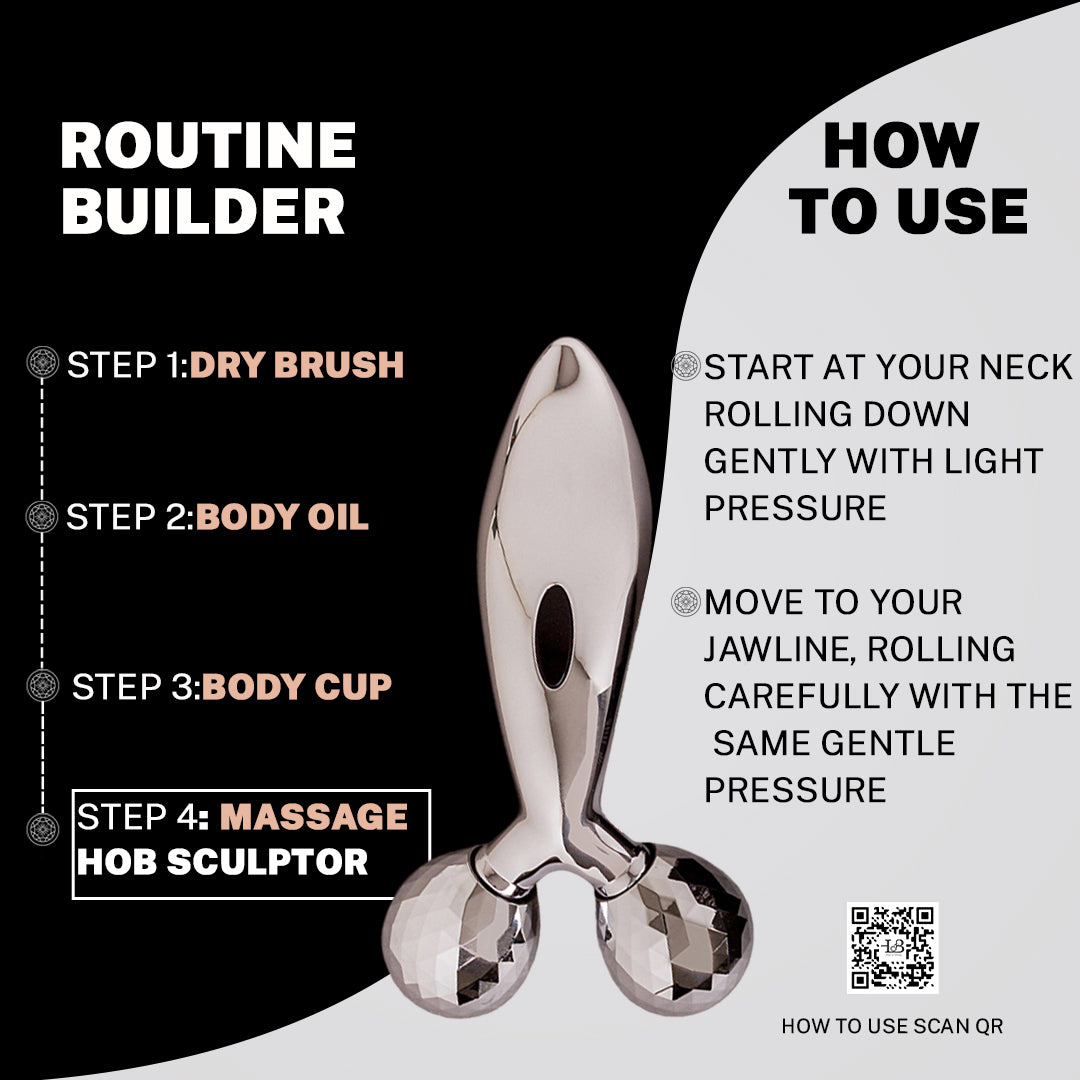 ROUTINE BUILDER

STEP 1:DRY BRUSH

STEP 2:BODY OIL

STEP 3:BODY CUP

STEP 4: MASSAGE HOB SCULPTOR

HOW TO USE

START AT YOUR NECK ROLLING DOWN GENTLY WITH LIGHT PRESSURE

MOVE TO YOUR JAWLINE, ROLLING CAREFULLY WITH THE SAME GENTLE PRESSURE

HOW TO USE SCAN QR