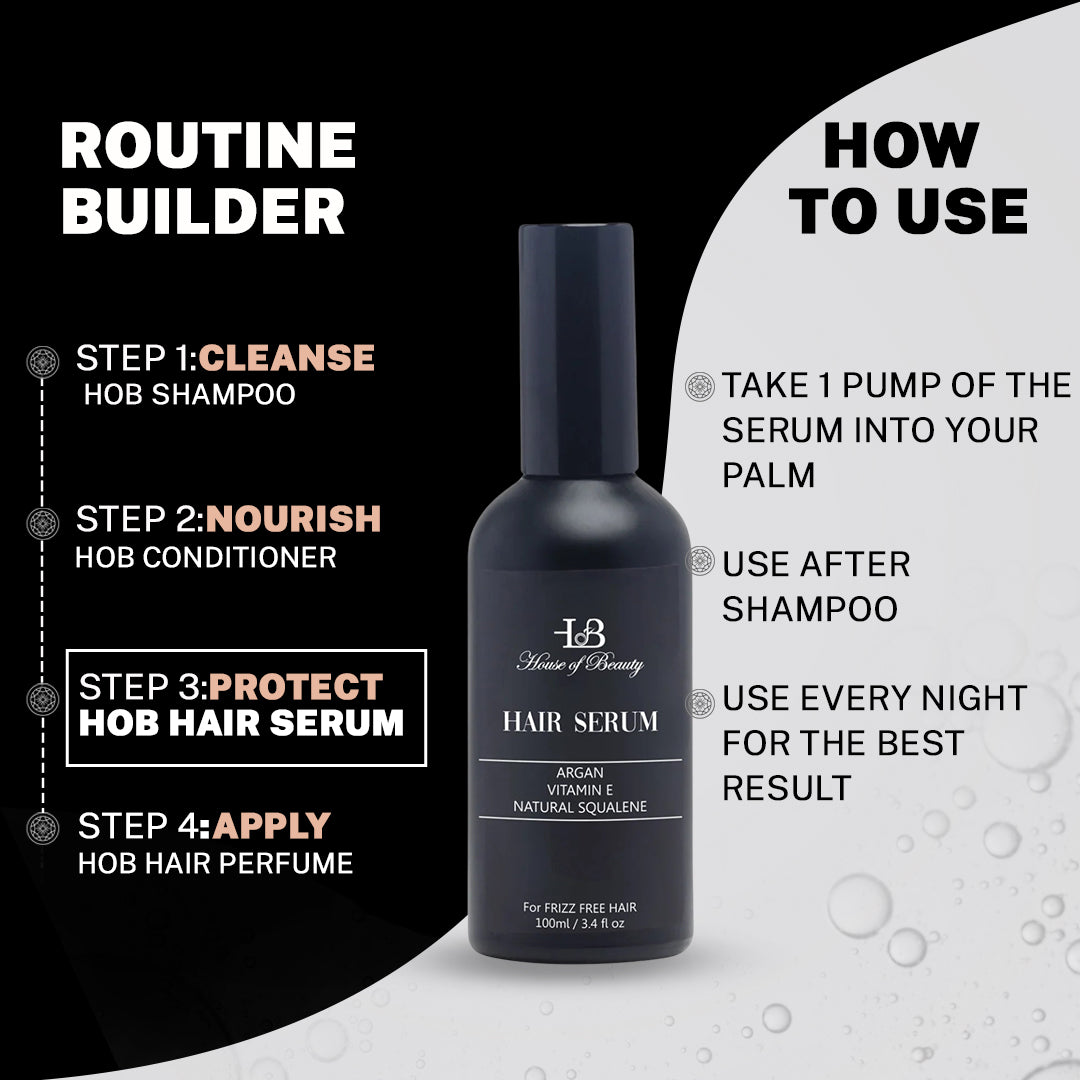 ROUTINE BUILDER

STEP 1:CLEANSE
HOB SHAMPOO

STEP 2:NOURISH
HOB CONDITIONER

STEP 3:PROTECT
HOB HAIR SERUM

STEP 4:APPLY
HOB HAIR PERFUME

HB
House of Beauty

HAIR SERUM

ARGAN
VITAMIN E
NATURAL SQUALENE

For FRIZZ FREE HAIR
100ml / 3.4 fl oz

HOW TO USE

TAKE 1 PUMP OF THE SERUM INTO YOUR PALM

USE AFTER SHAMPOO

USE EVERY NIGHT FOR THE BEST RESULT