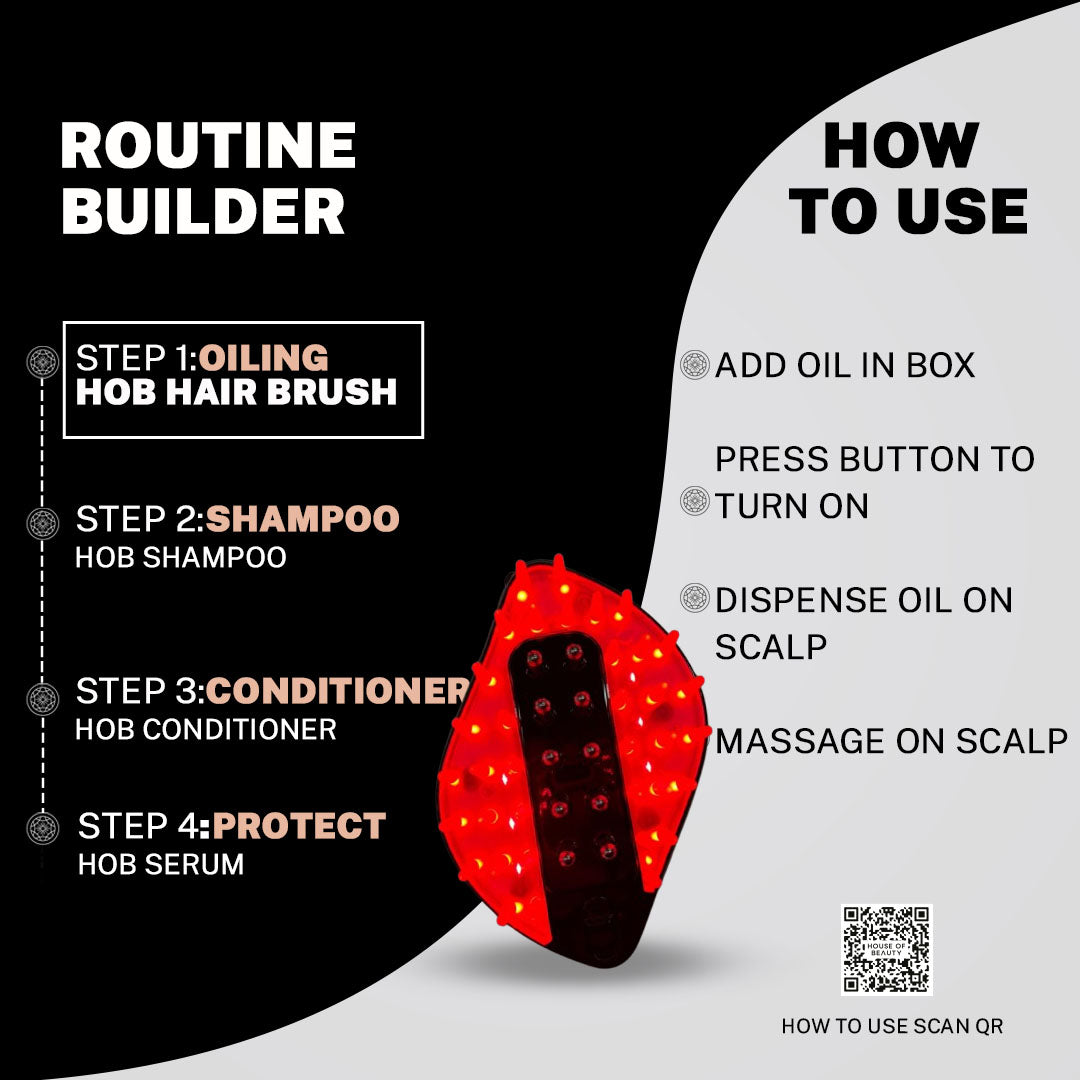 ROUTINE BUILDER

STEP 1:OILING
HOB HAIR BRUSH

STEP 2:SHAMPOO
HOB SHAMPOO

STEP 3:CONDITIONER
HOB CONDITIONER

STEP 4:PROTECT
HOB SERUM

HOW TO USE

ADD OIL IN BOX

PRESS BUTTON TO TURN ON

DISPENSE OIL ON SCALP

MASSAGE ON SCALP

HOUSE OF BEAUTY

HOW TO USE SCAN QR