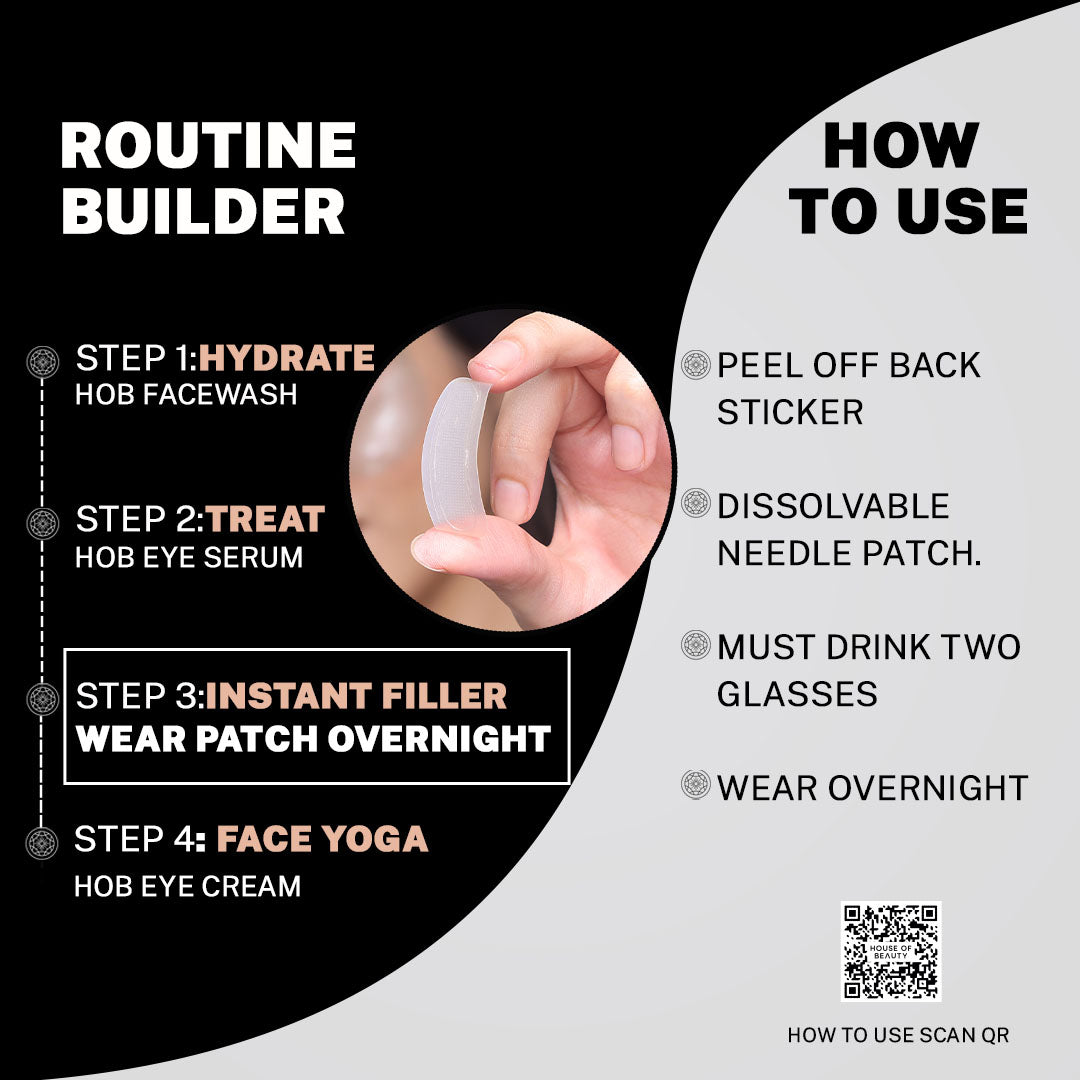 ROUTINE BUILDER

STEP 1:HYDRATE
HOB FACEWASH

STEP 2:TREAT
HOB EYE SERUM

STEP 3:INSTANT FILLER
WEAR PATCH OVERNIGHT

STEP 4: FACE YOGA
HOB EYE CREAM

HOW TO USE

PEEL OFF BACK STICKER

DISSOLVABLE NEEDLE PATCH.

MUST DRINK TWO GLASSES

WEAR OVERNIGHT

HOUSE OF BEAUTY

HOW TO USE SCAN QR