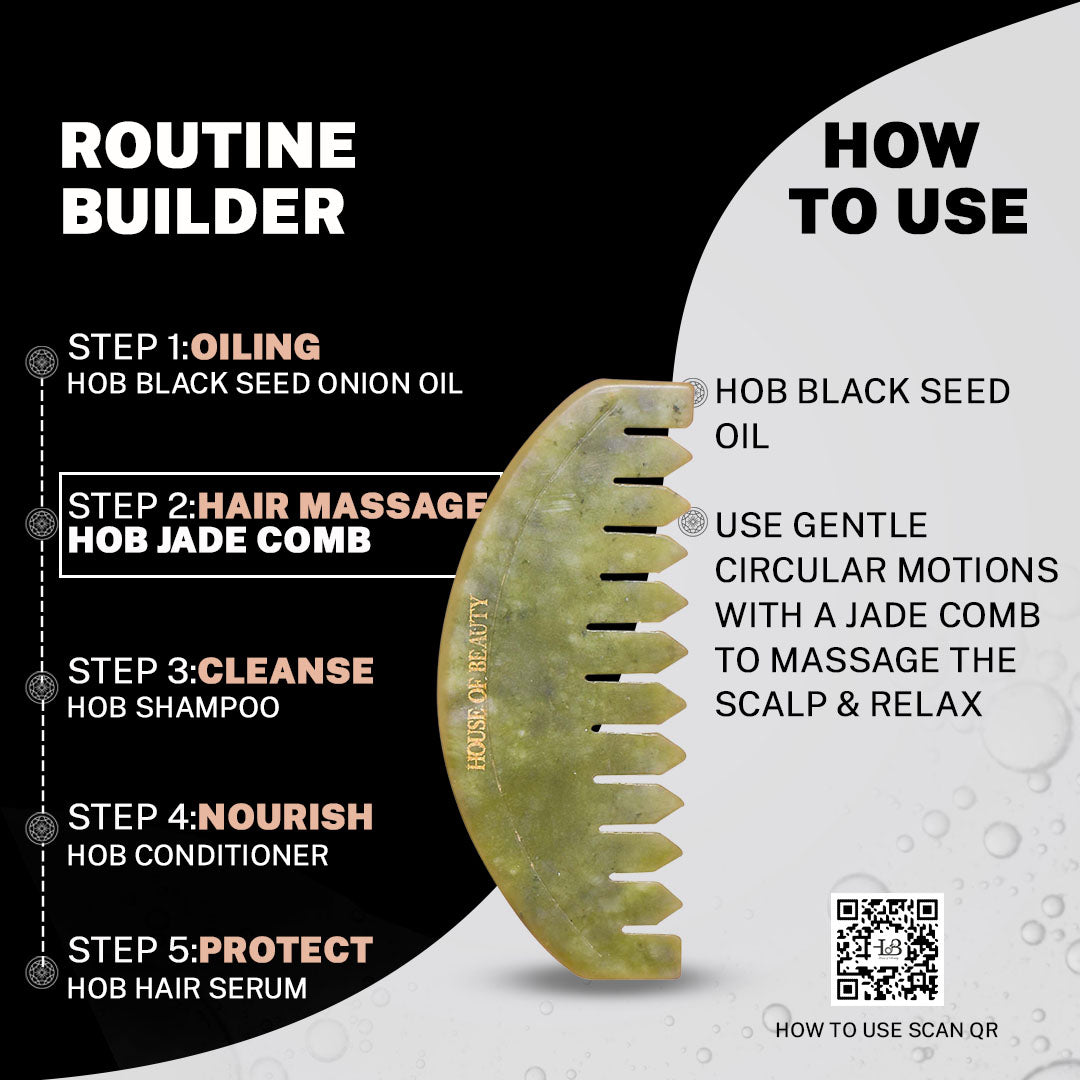 ROUTINE BUILDER

STEP 1:OILING
HOB BLACK SEED ONION OIL

STEP 2:HAIR MASSAGE
HOB JADE COMB

STEP 3:CLEANSE
HOB SHAMPOO

STEP 4:NOURISH
HOB CONDITIONER

STEP 5:PROTECT
HOB HAIR SERUM

HOUSE OF BEAUTY

HOW TO USE

HOB BLACK SEED OIL

USE GENTLE CIRCULAR MOTIONS WITH A JADE COMB TO MASSAGE THE SCALP & RELAX

HB

HOW TO USE SCAN QR