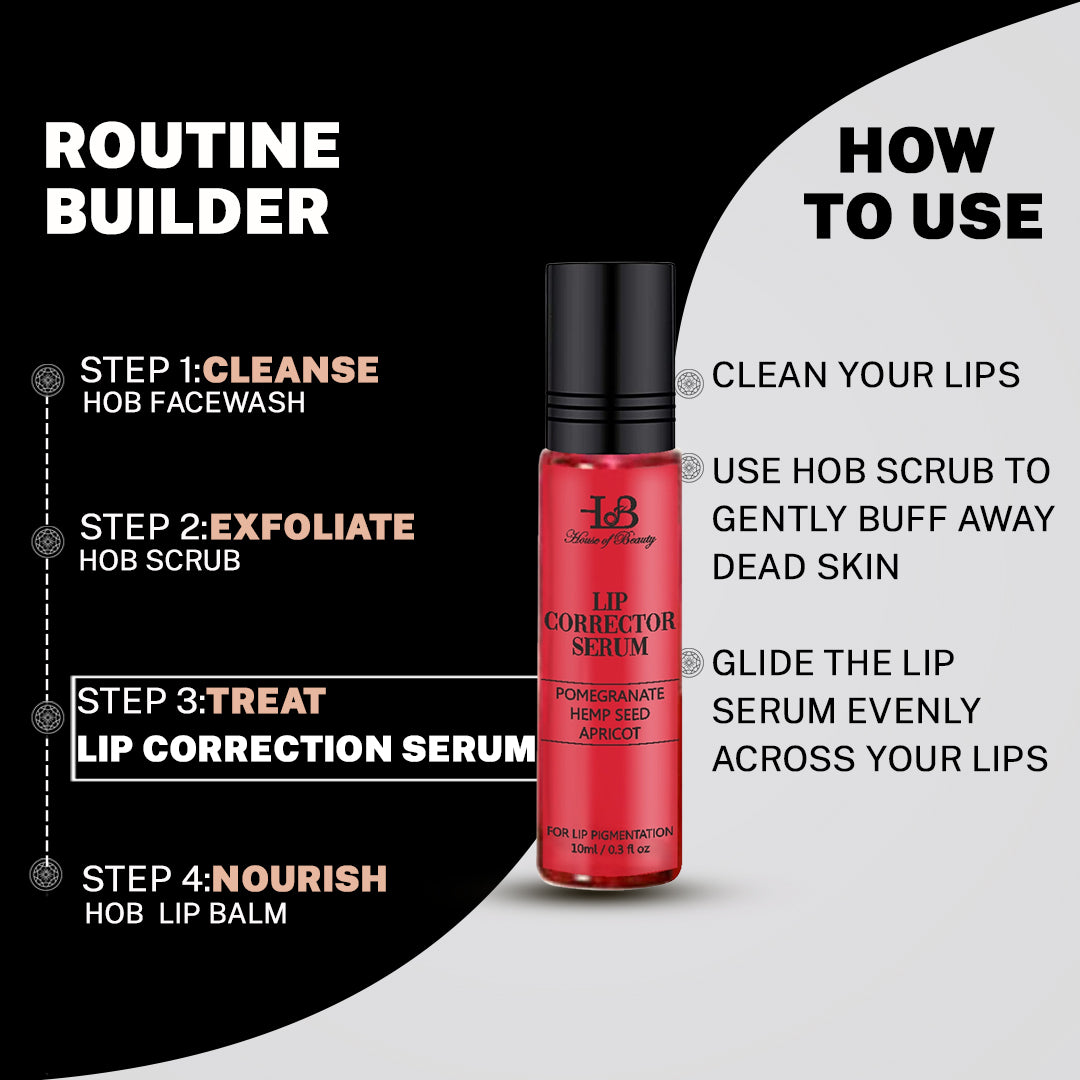 ROUTINE BUILDER

STEP 1:CLEANSE
HOB FACEWASH

STEP 2:EXFOLIATE
HOB SCRUB

STEP 3:TREAT
LIP CORRECTION SERUM

STEP 4:NOURISH
HOB LIP BALM

HB
House of Beauty

LIP CORRECTOR SERUM

POMEGRANATE
HEMP SEED
APRICOT

FOR LIP PIGMENTATION
10ml / 0.3 fl oz

HOW TO USE

CLEAN YOUR LIPS

USE HOB SCRUB TO GENTLY BUFF AWAY DEAD SKIN

GLIDE THE LIP SERUM EVENLY ACROSS YOUR LIPS