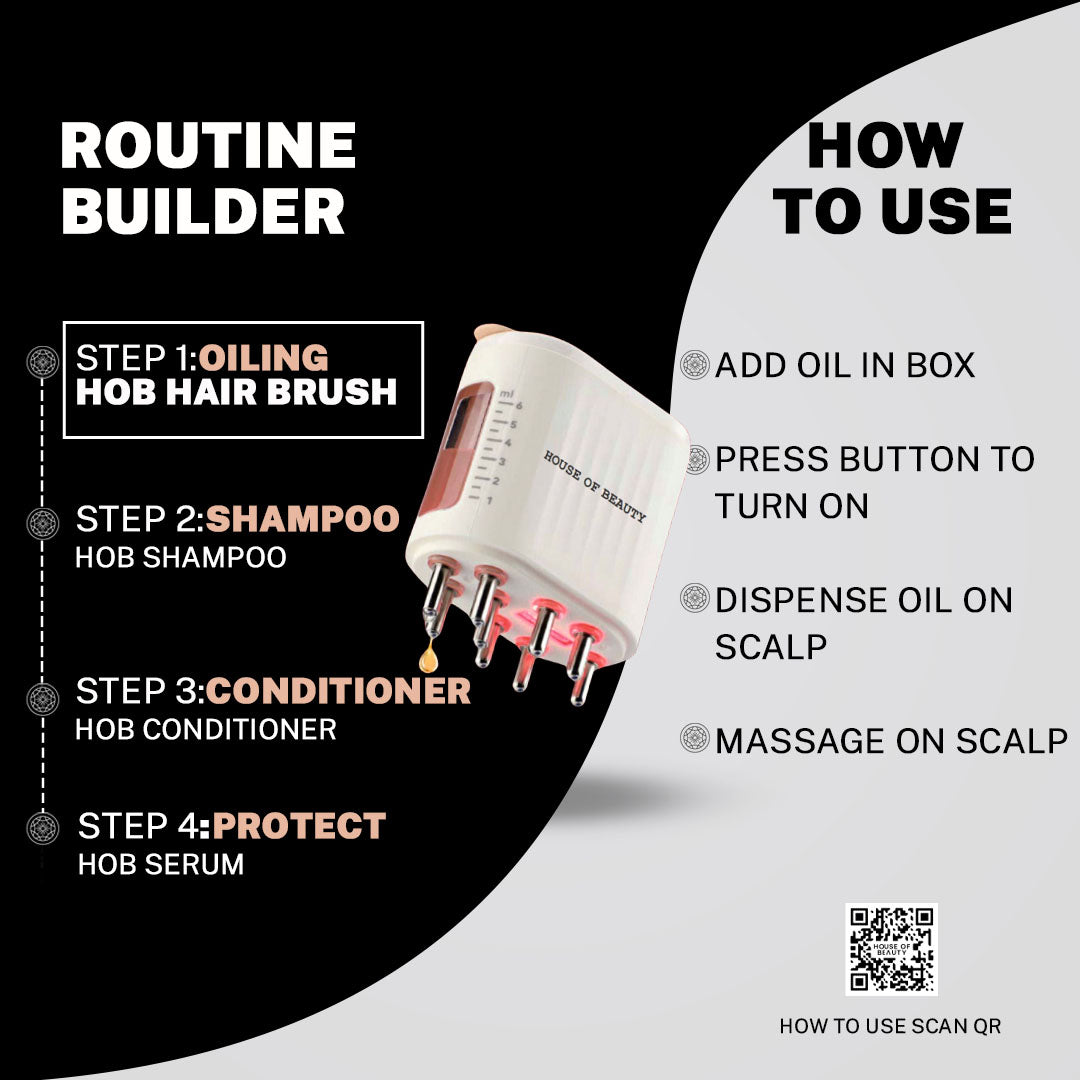 ROUTINE BUILDER

STEP 1:OILING
HOB HAIR BRUSH

STEP 2:SHAMPOO
HOB SHAMPOO

STEP 3:CONDITIONER
HOB CONDITIONER

STEP 4:PROTECT
HOB SERUM

ml
6
5
4
3
2
1

HOUSE OF BEAUTY

HOW TO USE

ADD OIL IN BOX

PRESS BUTTON TO TURN ON

DISPENSE OIL ON SCALP

MASSAGE ON SCALP

HOUSE OF BEAUTY

HOW TO USE SCAN QR