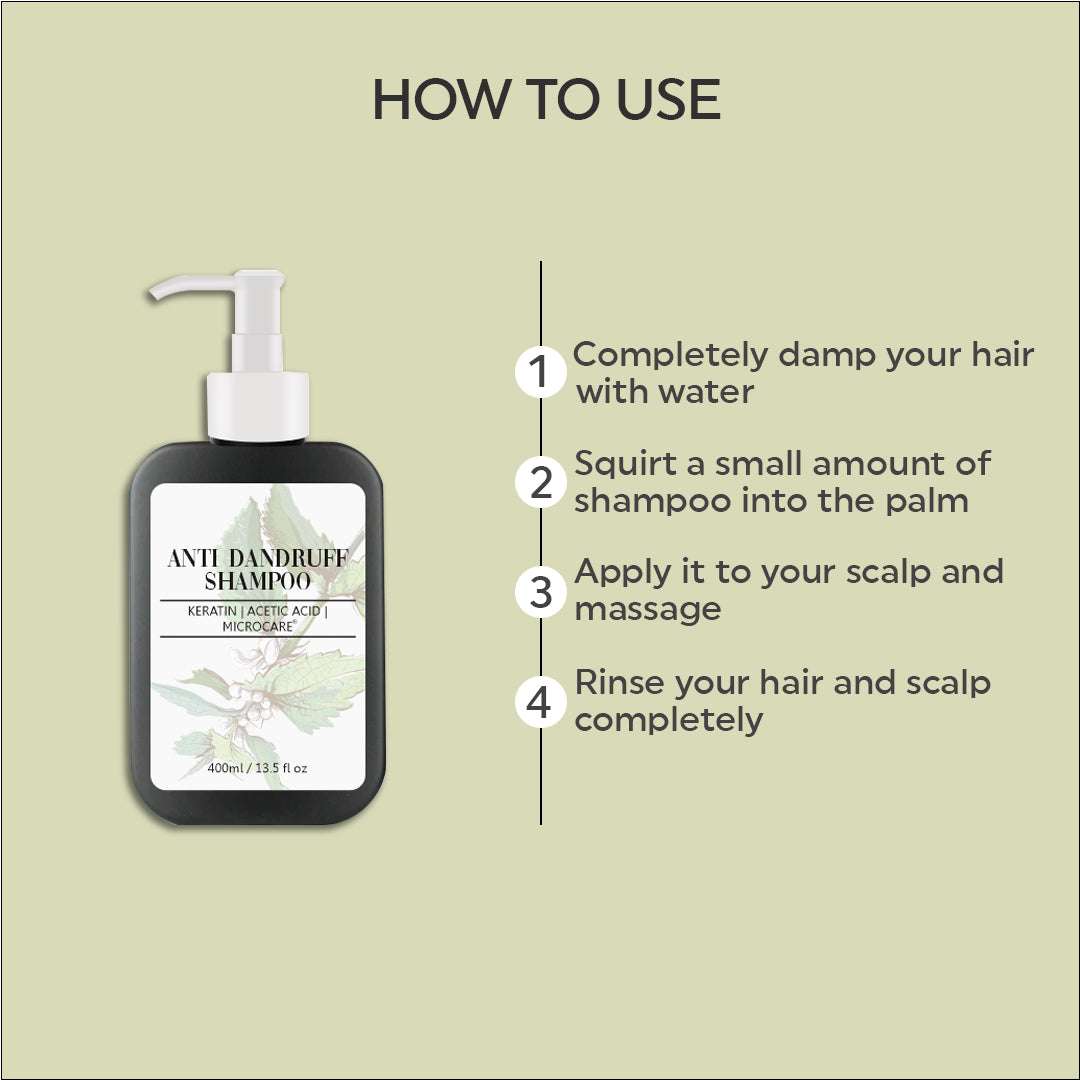 HOW TO USE

ANTI DANDRUFF SHAMPOO

KERATIN | ACETIC ACID | MICROCARE®

400ml / 13.5 fl oz

1 Completely damp your hair with water

2 Squirt a small amount of shampoo into the palm

3 Apply it to your scalp and massage

4 Rinse your hair and scalp completely