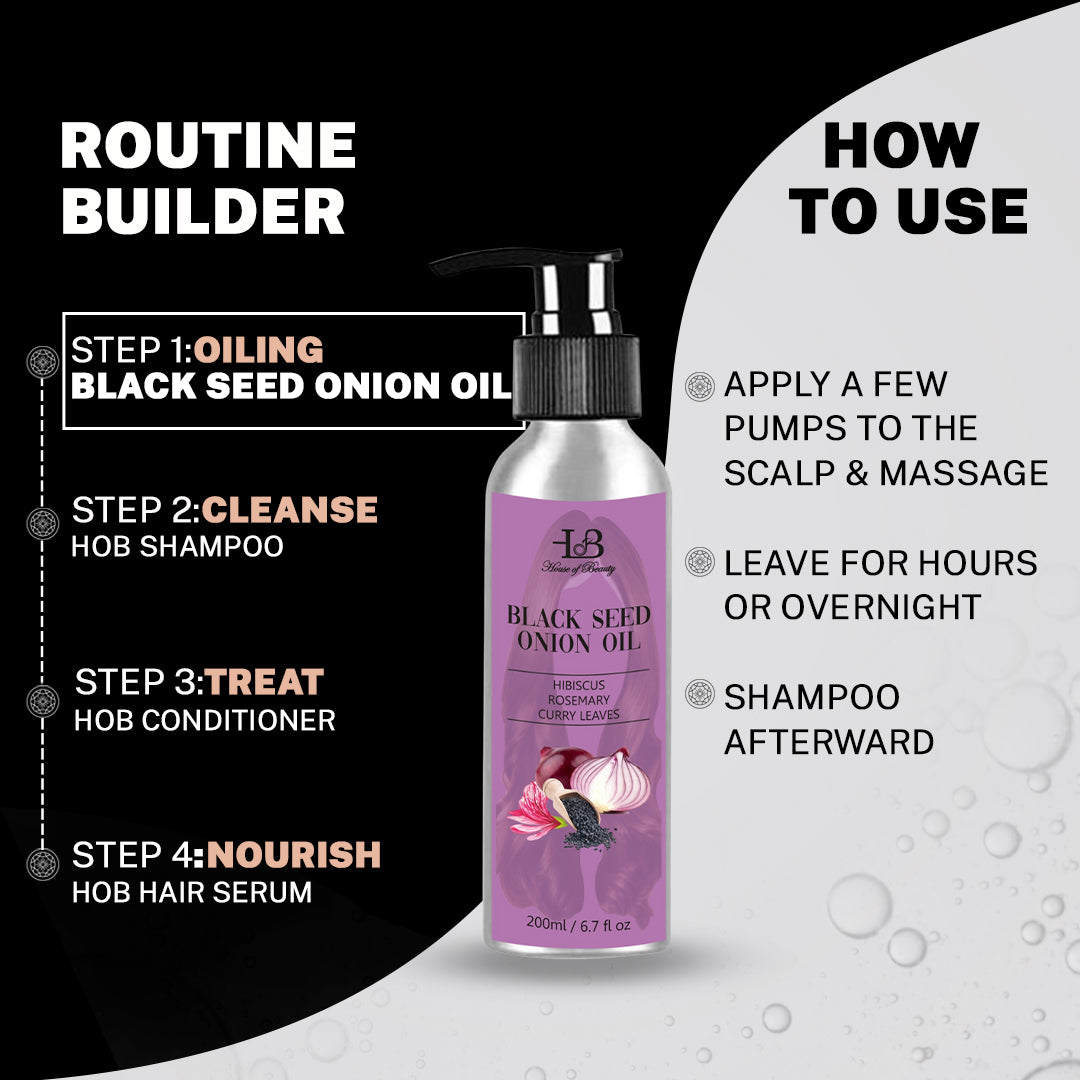 ROUTINE BUILDER

STEP 1:OILING
BLACK SEED ONION OIL

STEP 2:CLEANSE
HOB SHAMPOO

STEP 3:TREAT
HOB CONDITIONER

STEP 4:NOURISH
HOB HAIR SERUM

HB
House of Beauty

BLACK SEED ONION OIL

HIBISCUS
ROSEMARY
CURRY LEAVES

200ml / 6.7 fl oz

HOW TO USE

APPLY A FEW PUMPS TO THE SCALP & MASSAGE

LEAVE FOR HOURS OR OVERNIGHT

SHAMPOO AFTERWARD