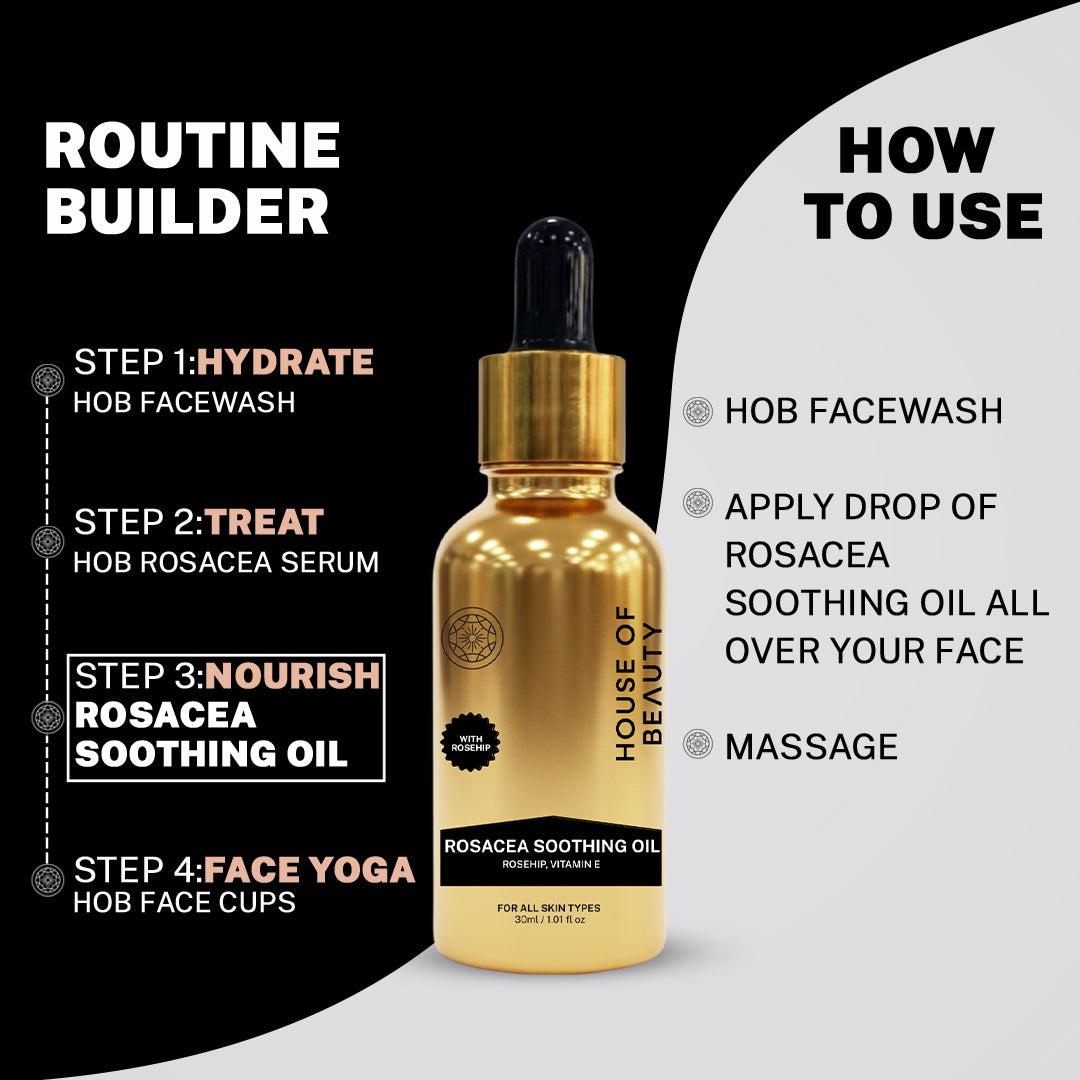 ROUTINE BUILDER

STEP 1:HYDRATE
HOB FACEWASH

STEP 2:TREAT
HOB ROSACEA SERUM

STEP 3:NOURISH
ROSACEA SOOTHING OIL

STEP 4:FACE YOGA
HOB FACE CUPS

WITH ROSEHIP

HOUSE OF BEAUTY

ROSACEA SOOTHING OIL
ROSEHIP, VITAMIN E

FOR ALL SKIN TYPES
30ml / 1.01 fl oz

HOW TO USE

HOB FACEWASH

APPLY DROP OF ROSACEA SOOTHING OIL ALL OVER YOUR FACE

MASSAGE