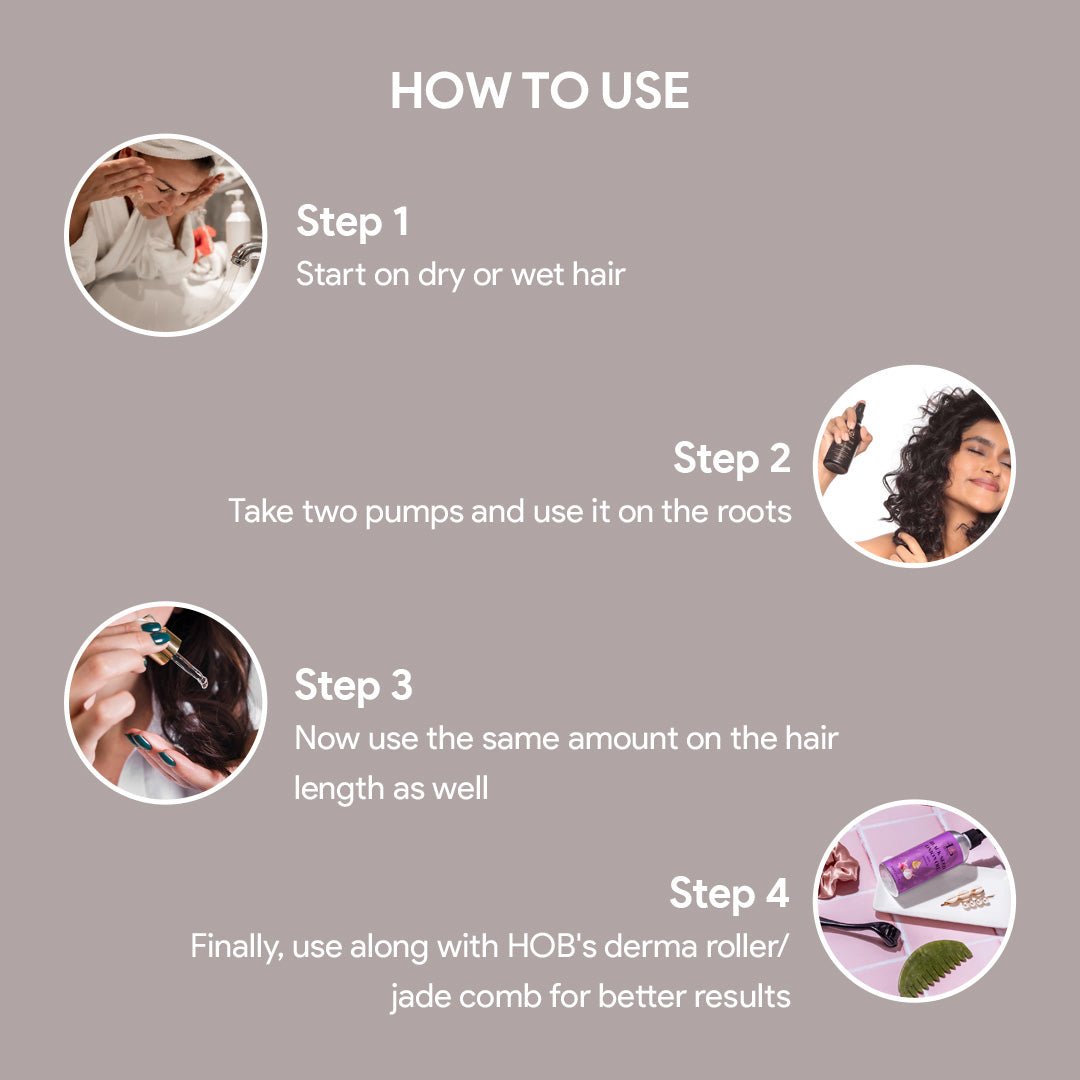 HOW TO USE

Step 1
Start on dry or wet hair

Step 2
Take two pumps and use it on the roots

Step 3
Now use the same amount on the hair length as well

Step 4
Finally, use along with HOB's derma roller/ jade comb for better results